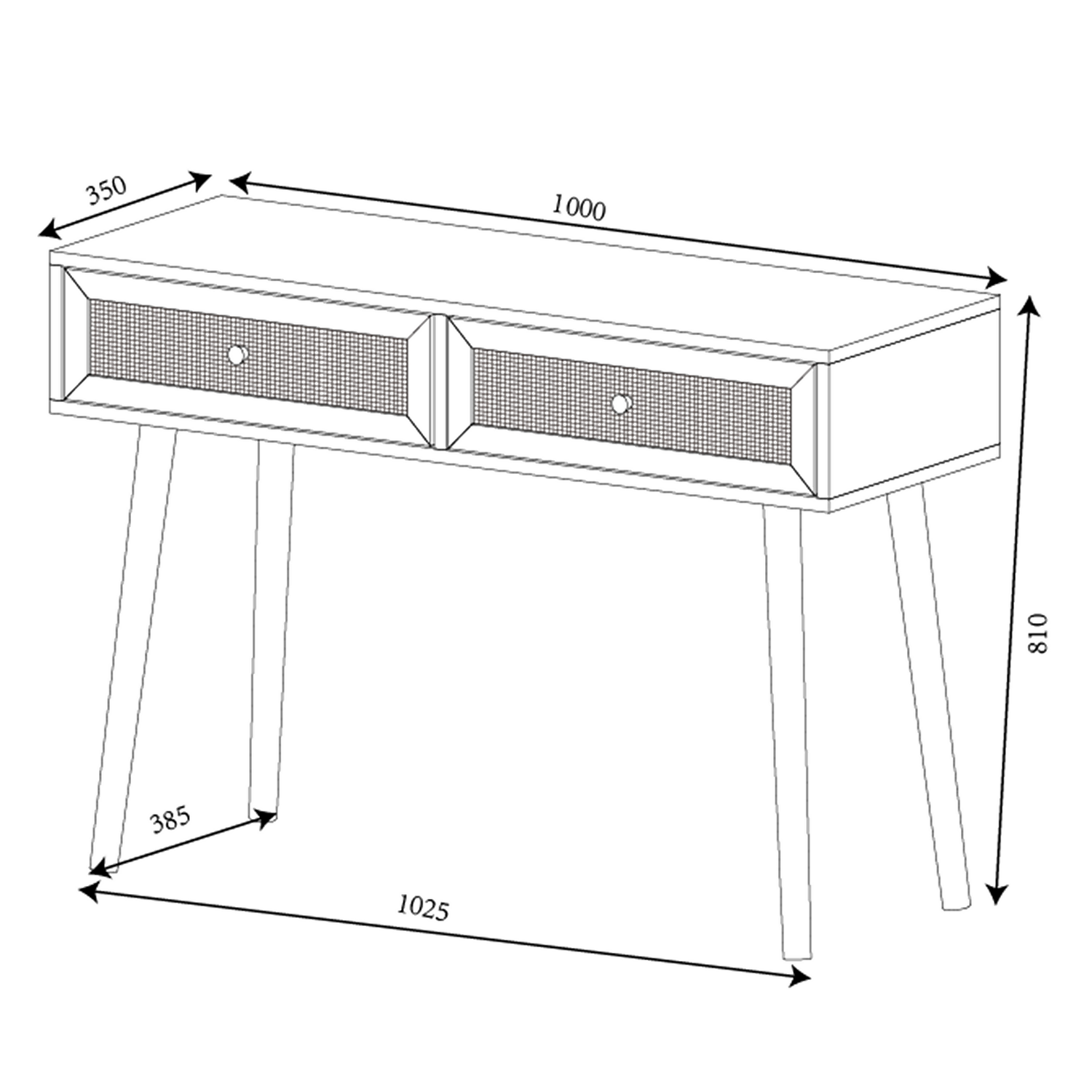 350
1000
810
385
1025